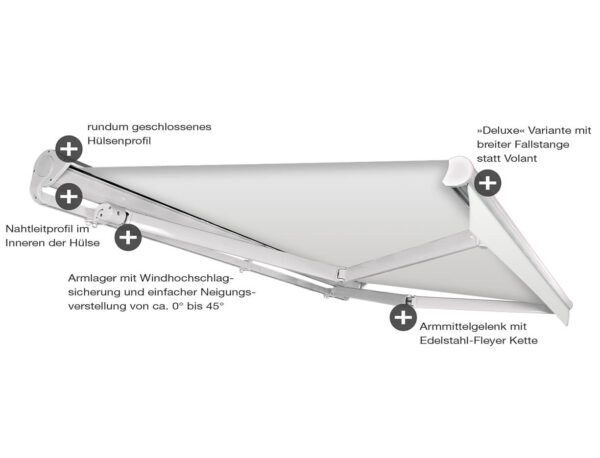 rundum geschlossenes Hülsenprofil

»Deluxe« Variante mit breiter Fallstange statt Volant

Nahtleitprofil im Inneren der Hülse

Armlager mit Windhochschlagsicherung und einfacher Neigungsverstellung von ca. 0° bis 45°

Armmittelgelenk mit Edelstahl-Fleyer Kette